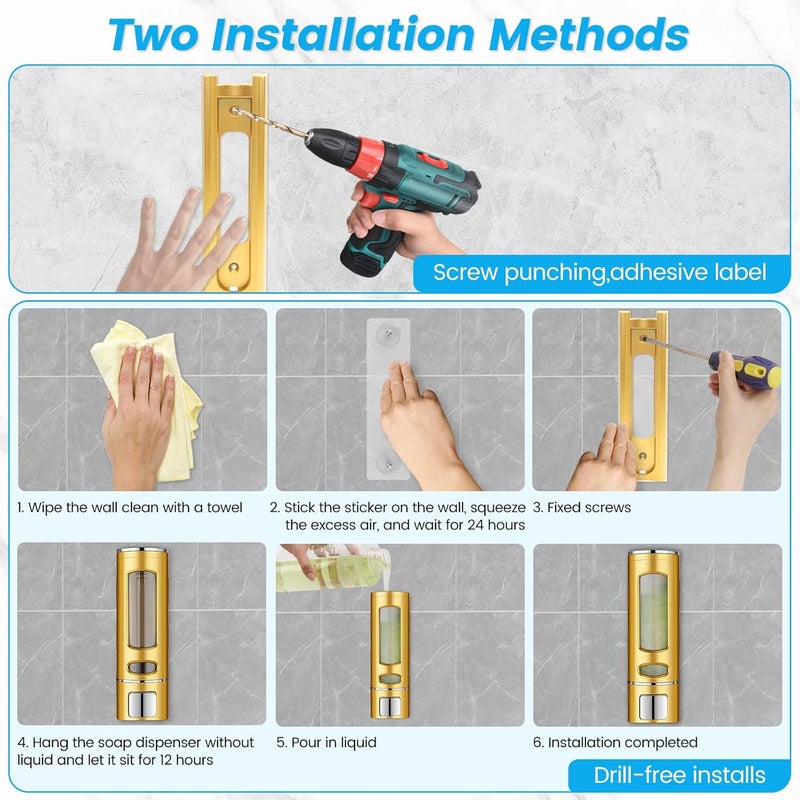 Two Installation Methods

Screw punching,adhesive label

1. Wipe the wall clean with a towel

2. Stick the sticker on the wall, squeeze the excess air, and wait for 24 hours

3. Fixed screws

4. Hang the soap dispenser without liquid and let it sit for 12 hours

5. Pour in liquid

6. Installation completed

Drill-free installs